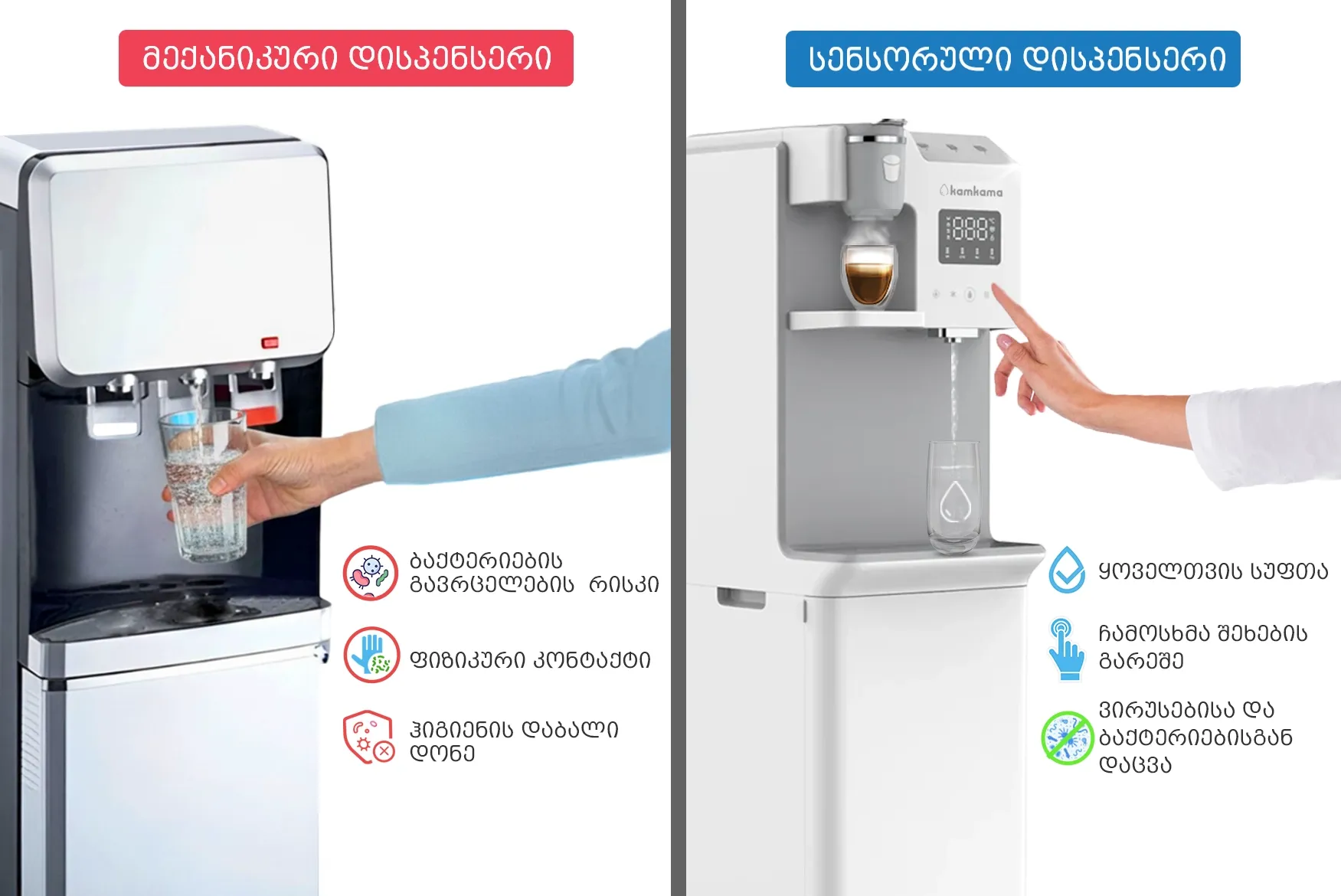 მექანიკური დისპენსერი

ბაქტერიების გავრცელების რისკი

ფიზიკური კონტაქტი

ჰიგიენის დაბალი დონე

სენსორული დისპენსერი

kamkama

888

ყოველთვის სუფთა

ჩამოსხმა შეხების გარეშე

ვირუსებისა და ბაქტერიებისგან დაცვა